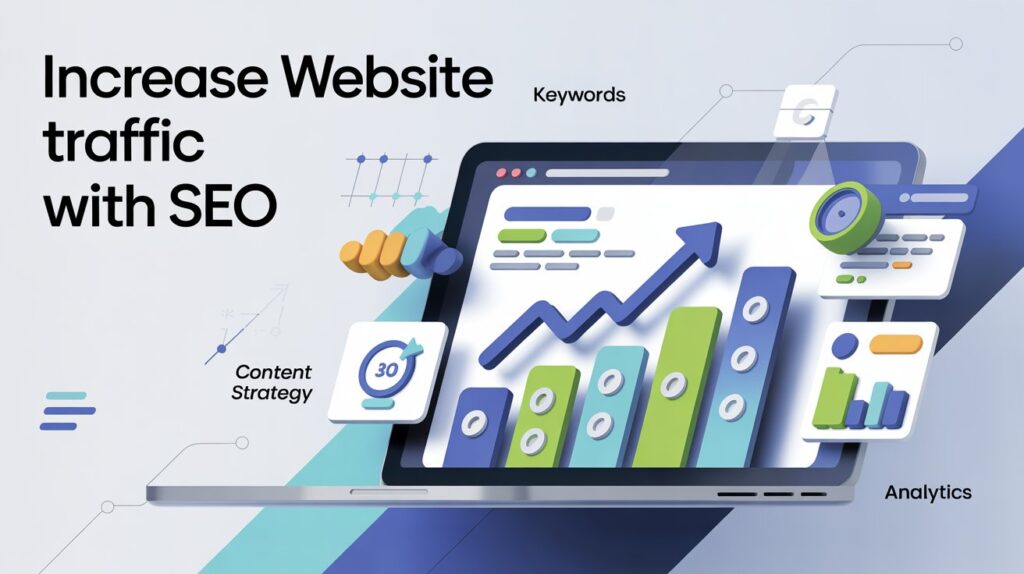 Increase Website traffic with SEO

Keywords

Content Strategy

30

Analytics